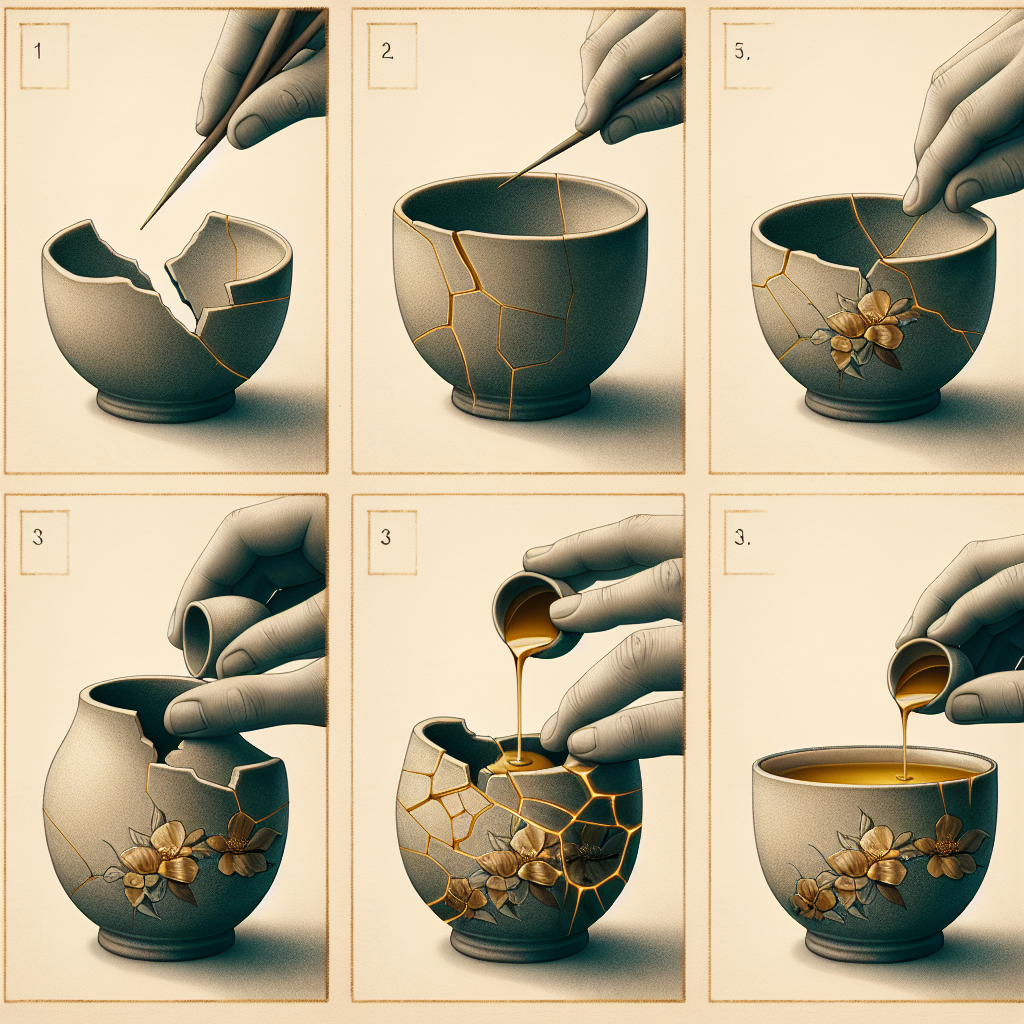 1

2.

5.

3

3

3.